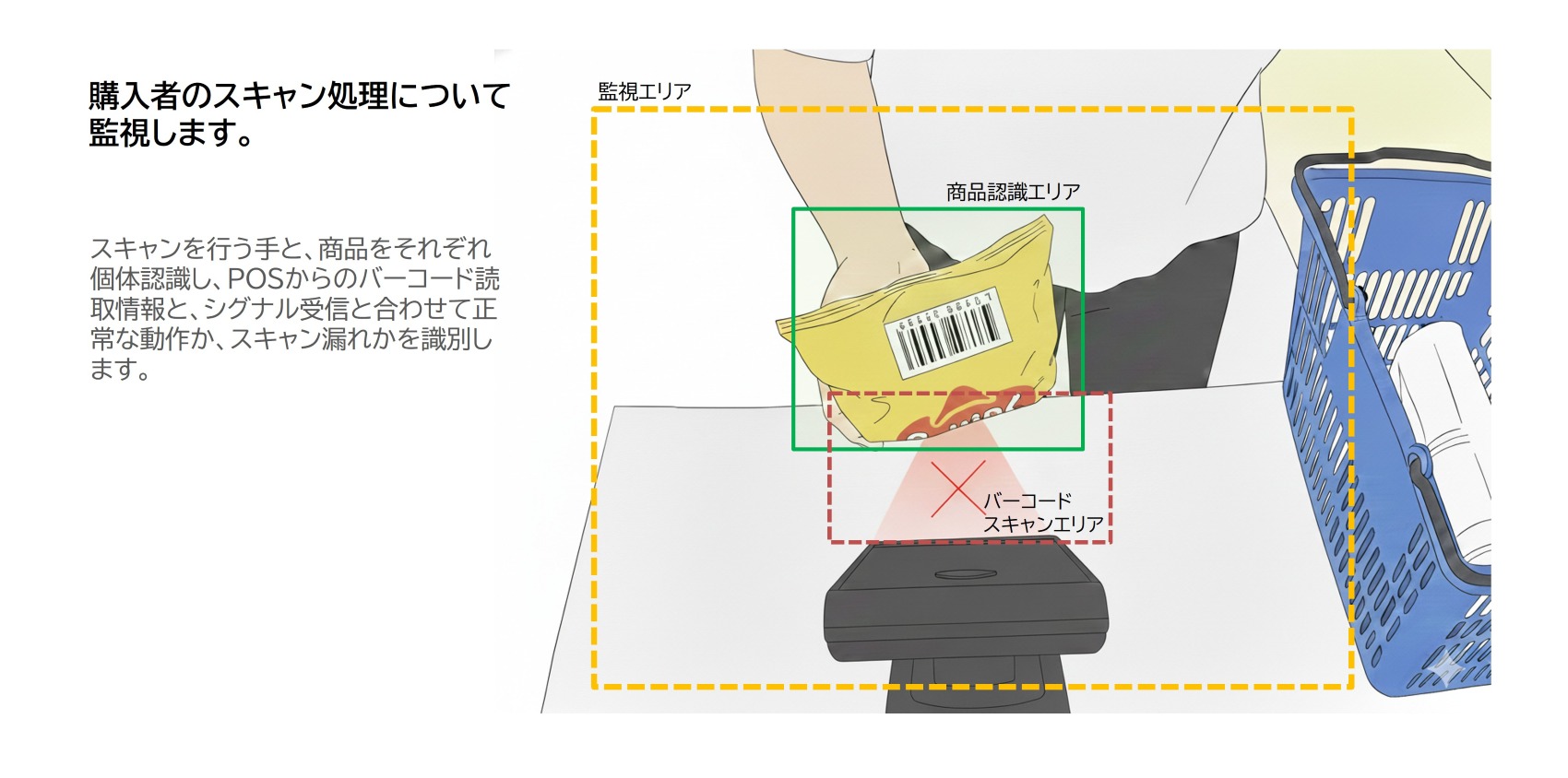 購入者のスキャン処理について監視します。

スキャンを行う手と、商品をそれぞれ個体認識し、POSからのバーコード読取情報と、シグナル受信と合わせて正常な動作か、スキャン漏れかを識別します。

監視エリア

商品認識エリア

バーコード
スキャンエリア